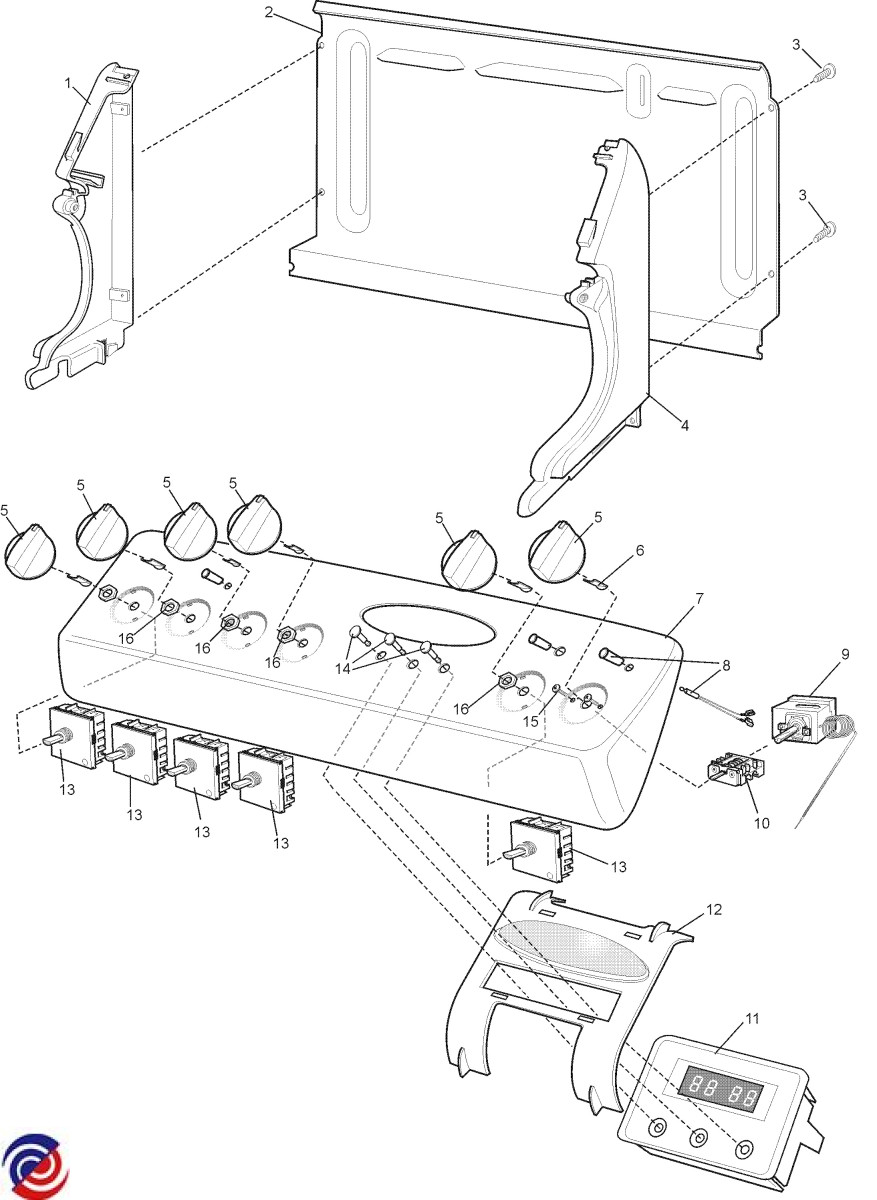 2
1
3
3
4
5
5
5
5
5
5
6
7
16
16
16
14
8
9
16
15
13
13
13
13
10
13
12
11
88 88